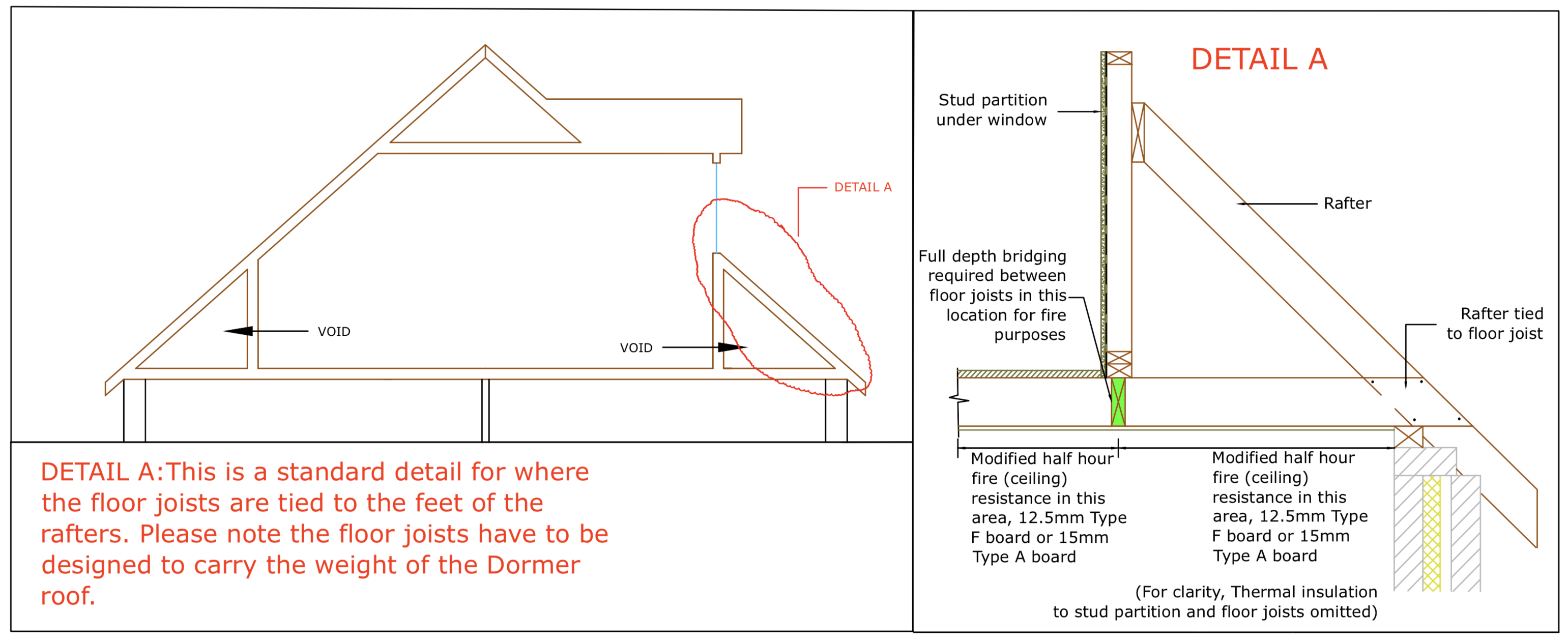 DETAIL A

VOID

VOID

DETAIL A:This is a standard detail for where the floor joists are tied to the feet of the rafters. Please note the floor joists have to be designed to carry the weight of the Dormer roof.

DETAIL A

Stud partition under window

Rafter

Full depth bridging required between floor joists in this location for fire purposes

Rafter tied to floor joist

Modified half hour fire (ceiling) resistance in this area, 12.5mm Type F board or 15mm Type A board

Modified half hour fire (ceiling) resistance in this area, 12.5mm Type F board or 15mm Type A board

(For clarity, Thermal insulation to stud partition and floor joists omitted)