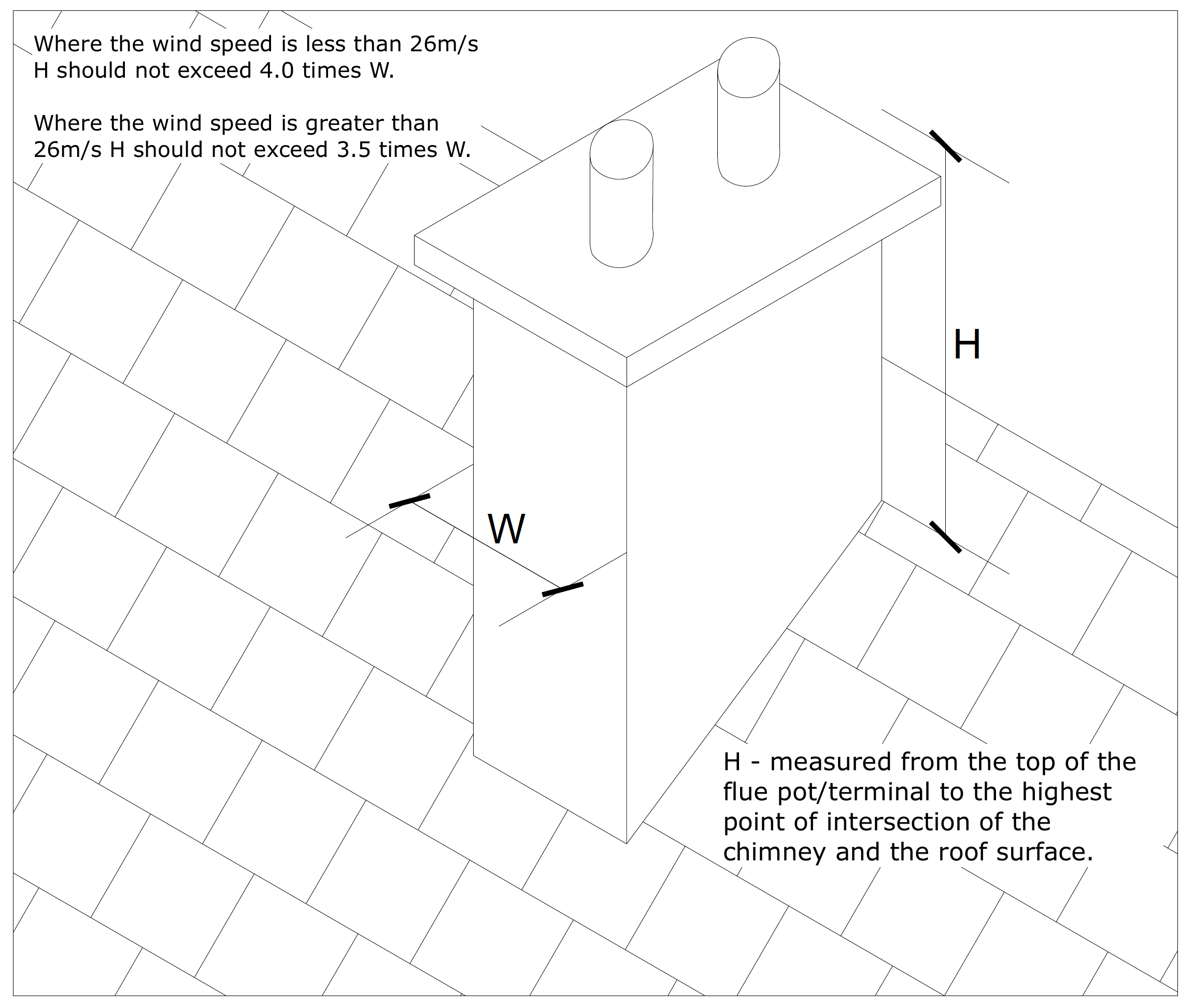 Where the wind speed is less than 26m/s H should not exceed 4.0 times W.

Where the wind speed is greater than 26m/s H should not exceed 3.5 times W.

H

W

H - measured from the top of the flue pot/terminal to the highest point of intersection of the chimney and the roof surface.