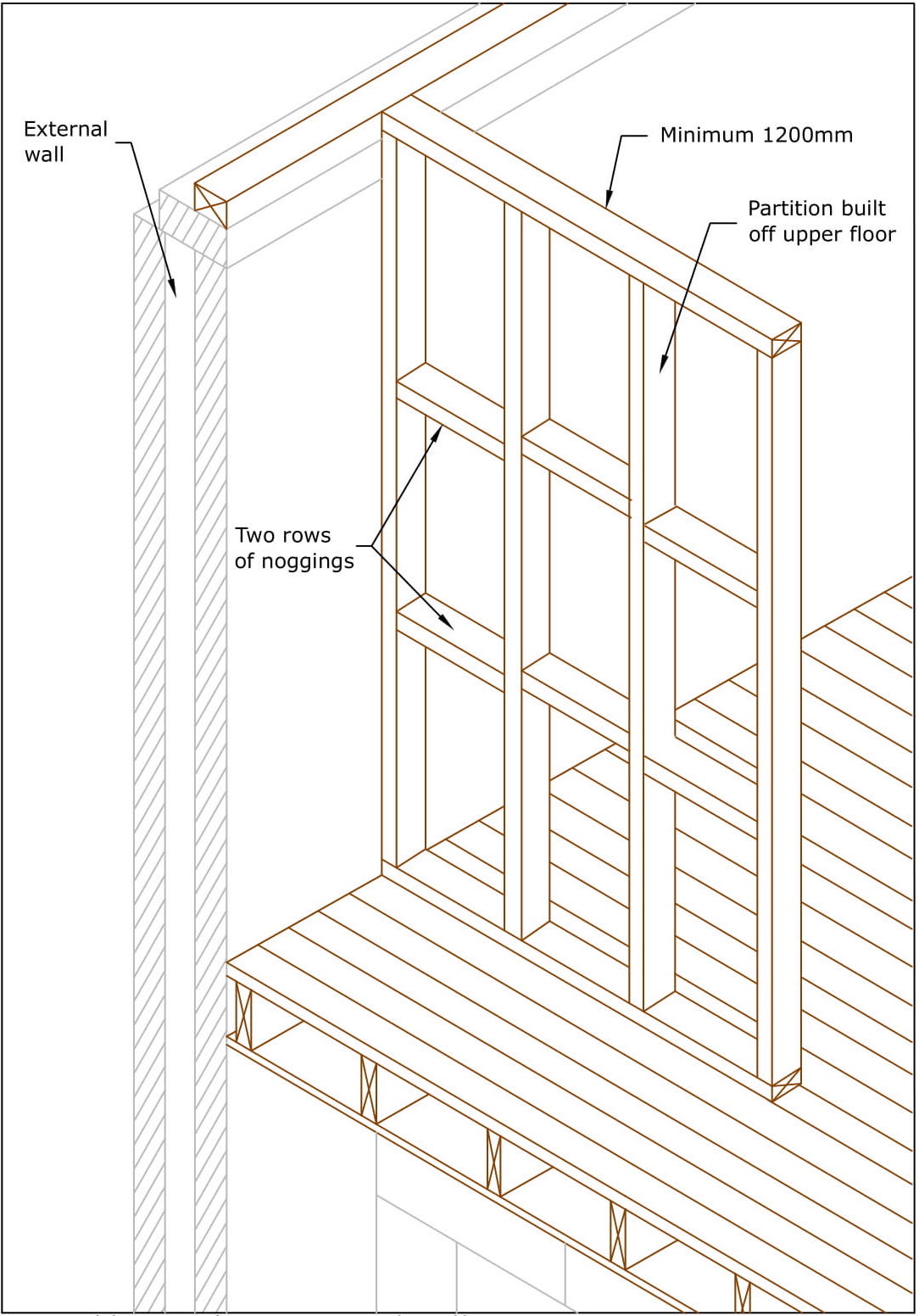 External wall

Minimum 1200mm

Partition built off upper floor

Two rows of noggings