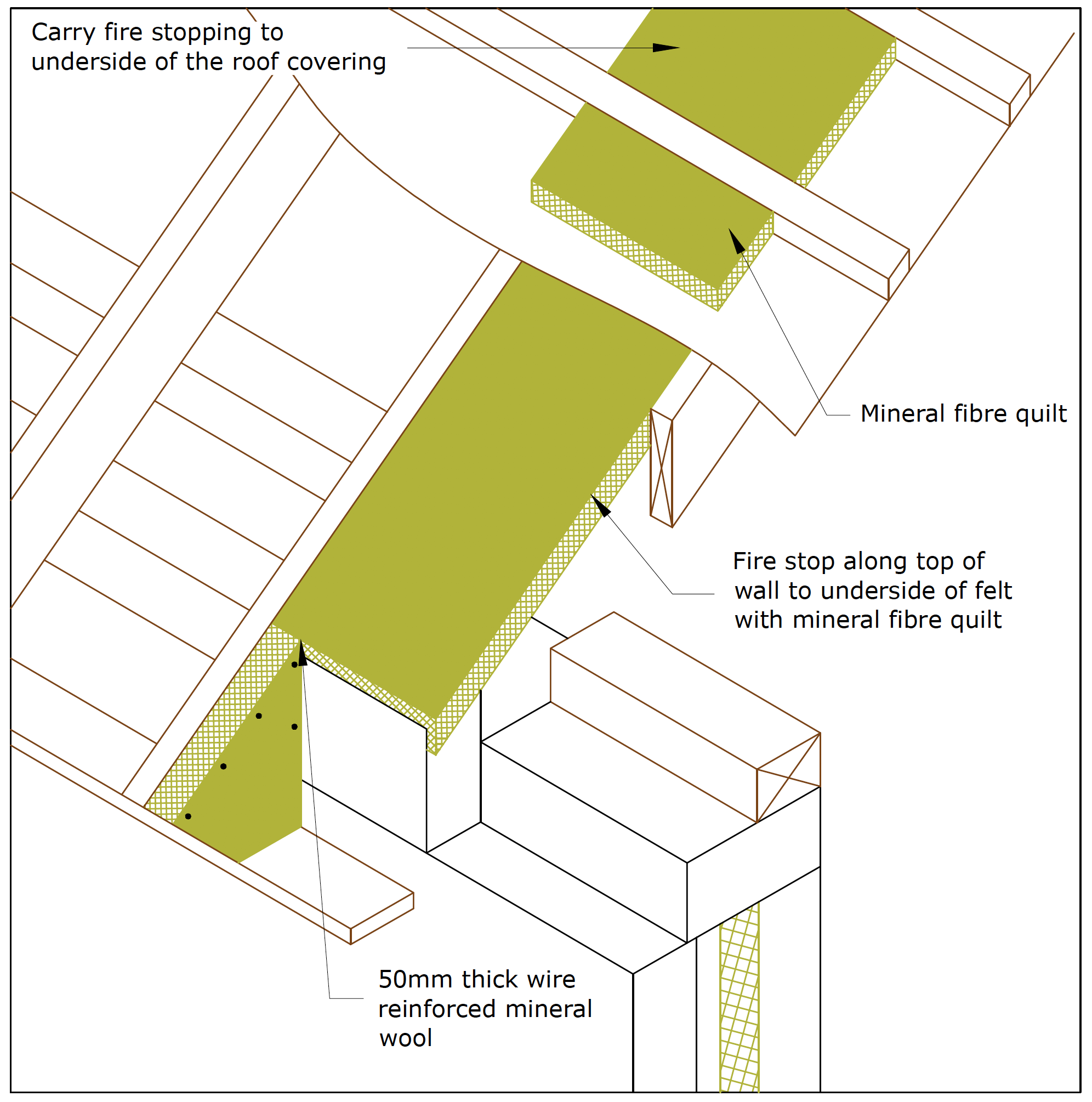 Carry fire stopping to underside of the roof covering

Mineral fibre quilt

Fire stop along top of wall to underside of felt with mineral fibre quilt

50mm thick wire reinforced mineral wool