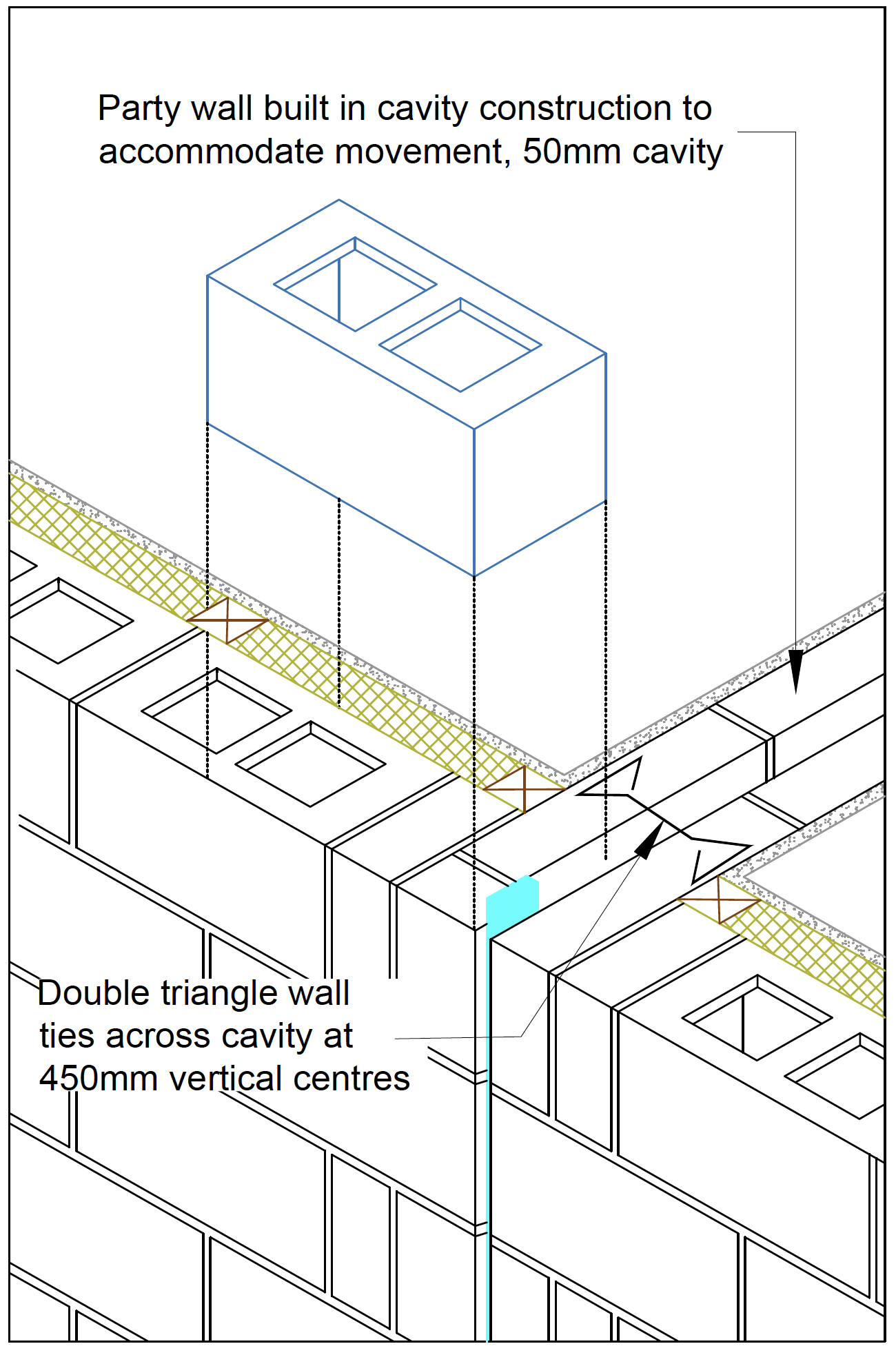 Party wall built in cavity construction to accommodate movement, 50mm cavity

Double triangle wall ties across cavity at 450mm vertical centres