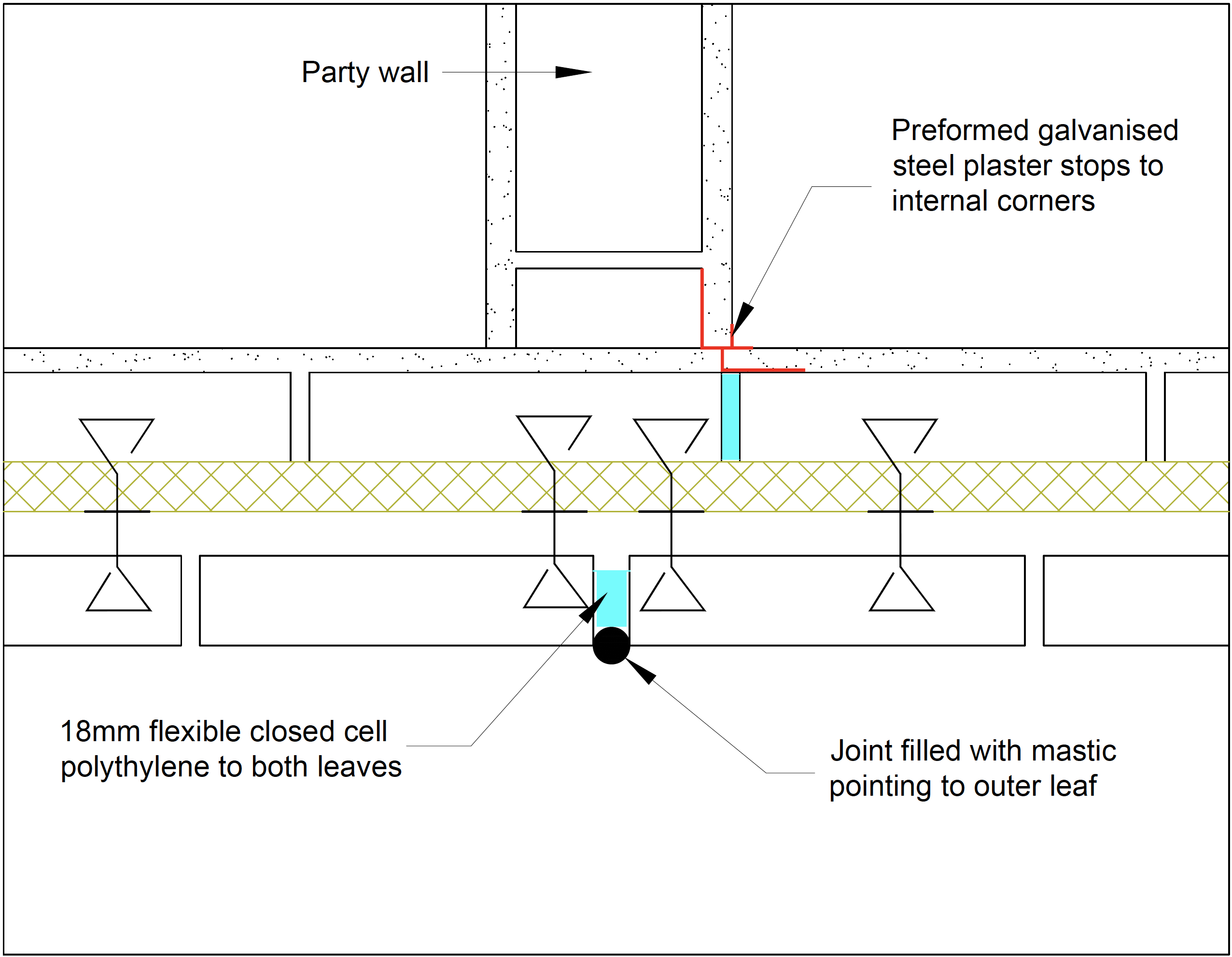 Party wall

Preformed galvanised steel plaster stops to internal corners

18mm flexible closed cell polythylene to both leaves

Joint filled with mastic pointing to outer leaf