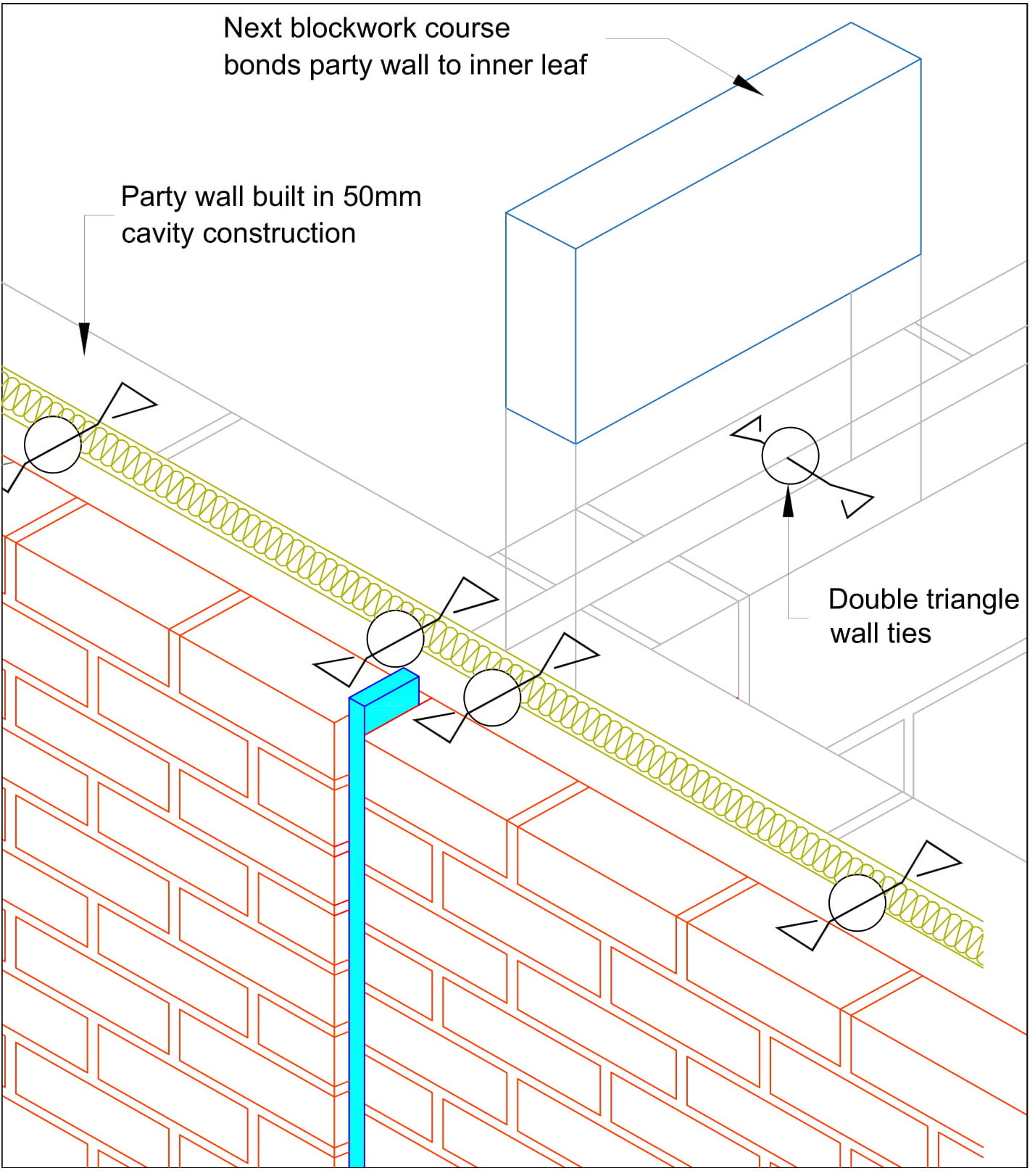 Next blockwork course bonds party wall to inner leaf

Party wall built in 50mm cavity construction

Double triangle wall ties