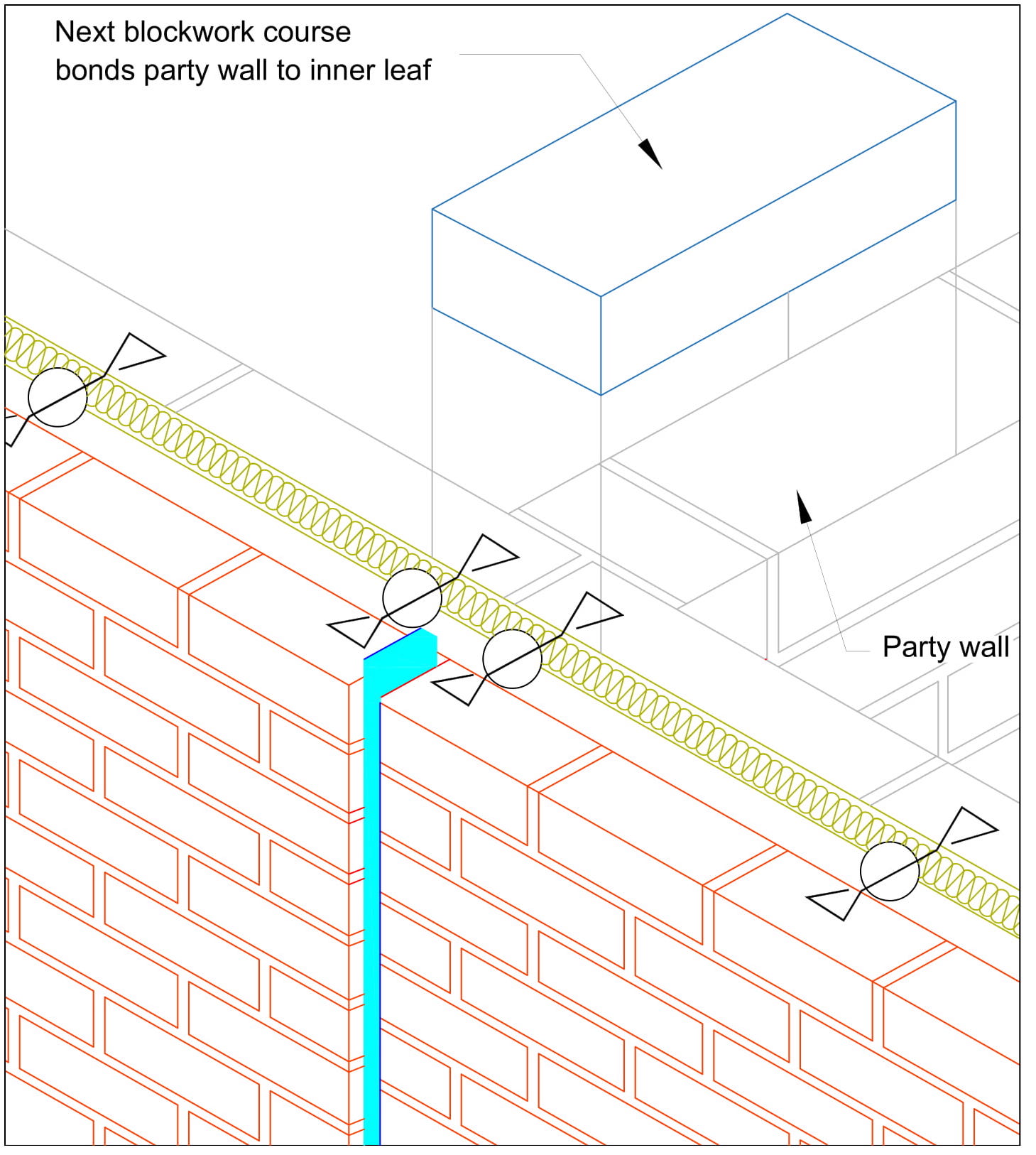 Next blockwork course bonds party wall to inner leaf

Party wall