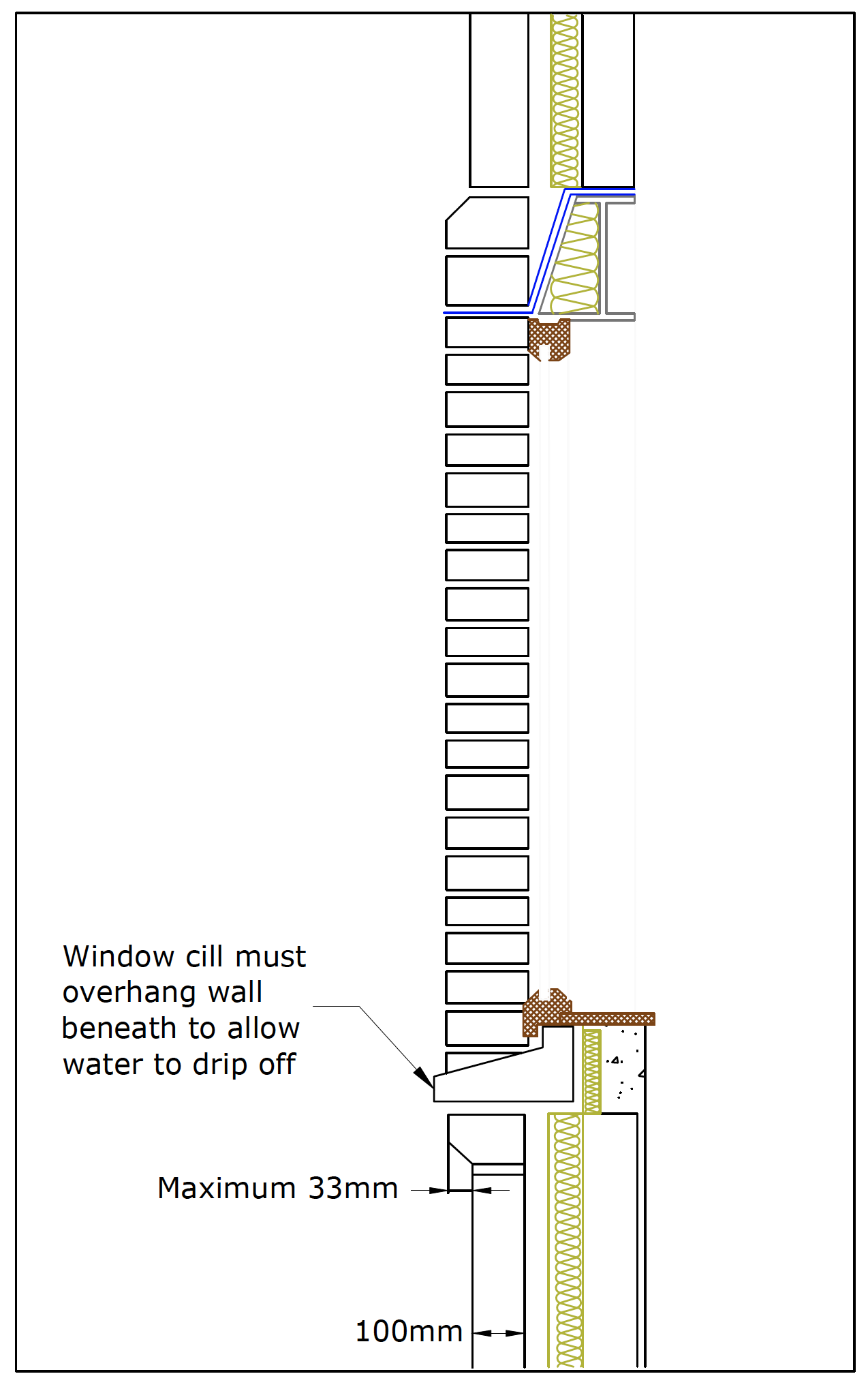 Window cill must overhang wall beneath to allow water to drip off

Maximum 33mm

100mm