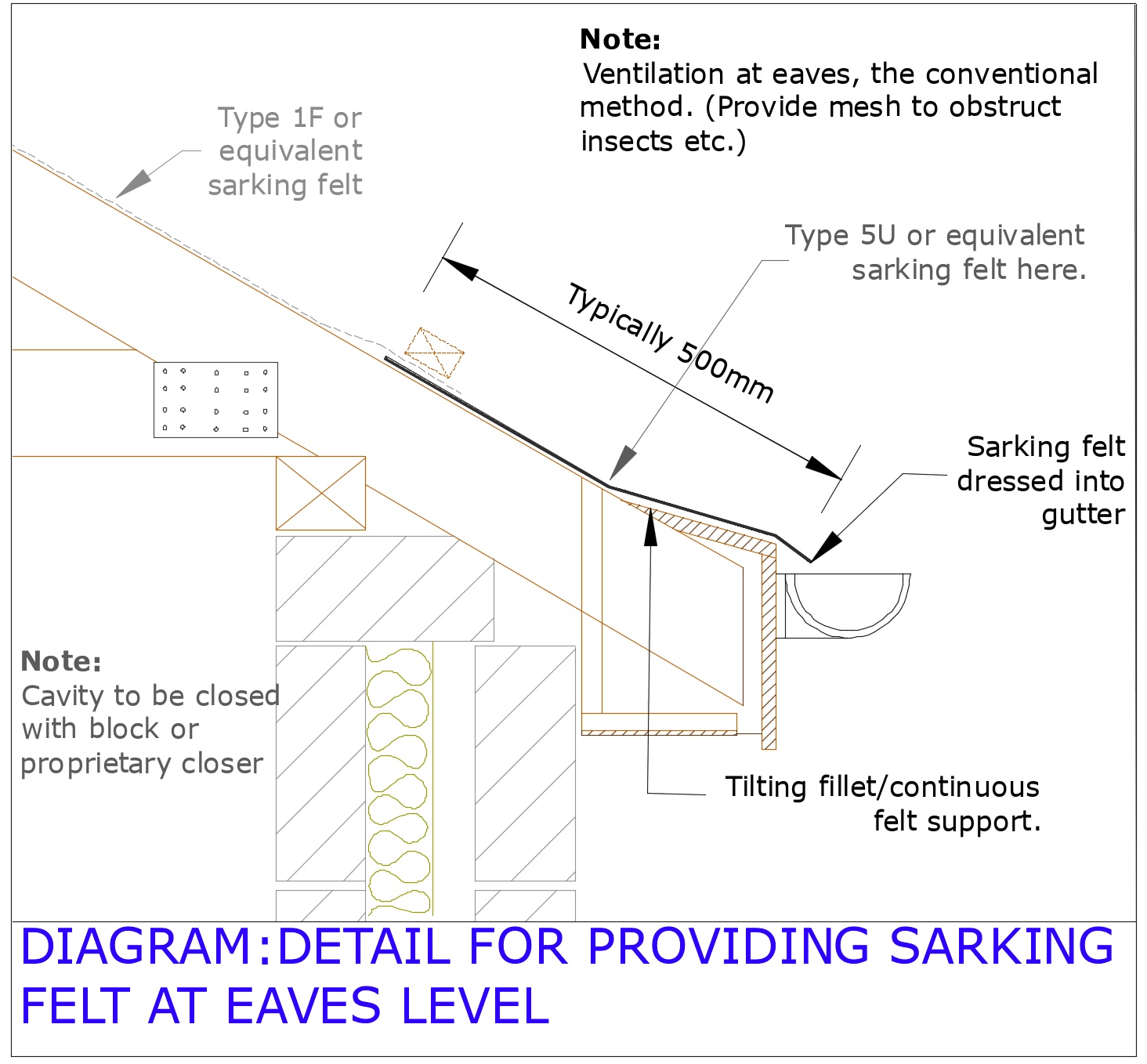 Note:
Ventilation at eaves, the conventional method. (Provide mesh to obstruct insects etc.)

Type 1F or equivalent sarking felt

Type 5U or equivalent sarking felt here.

Typically 500mm

Sarking felt dressed into gutter

Note:
Cavity to be closed with block or proprietary closer

Tilting fillet/continuous felt support.

DIAGRAM:DETAIL FOR PROVIDING SARKING FELT AT EAVES LEVEL