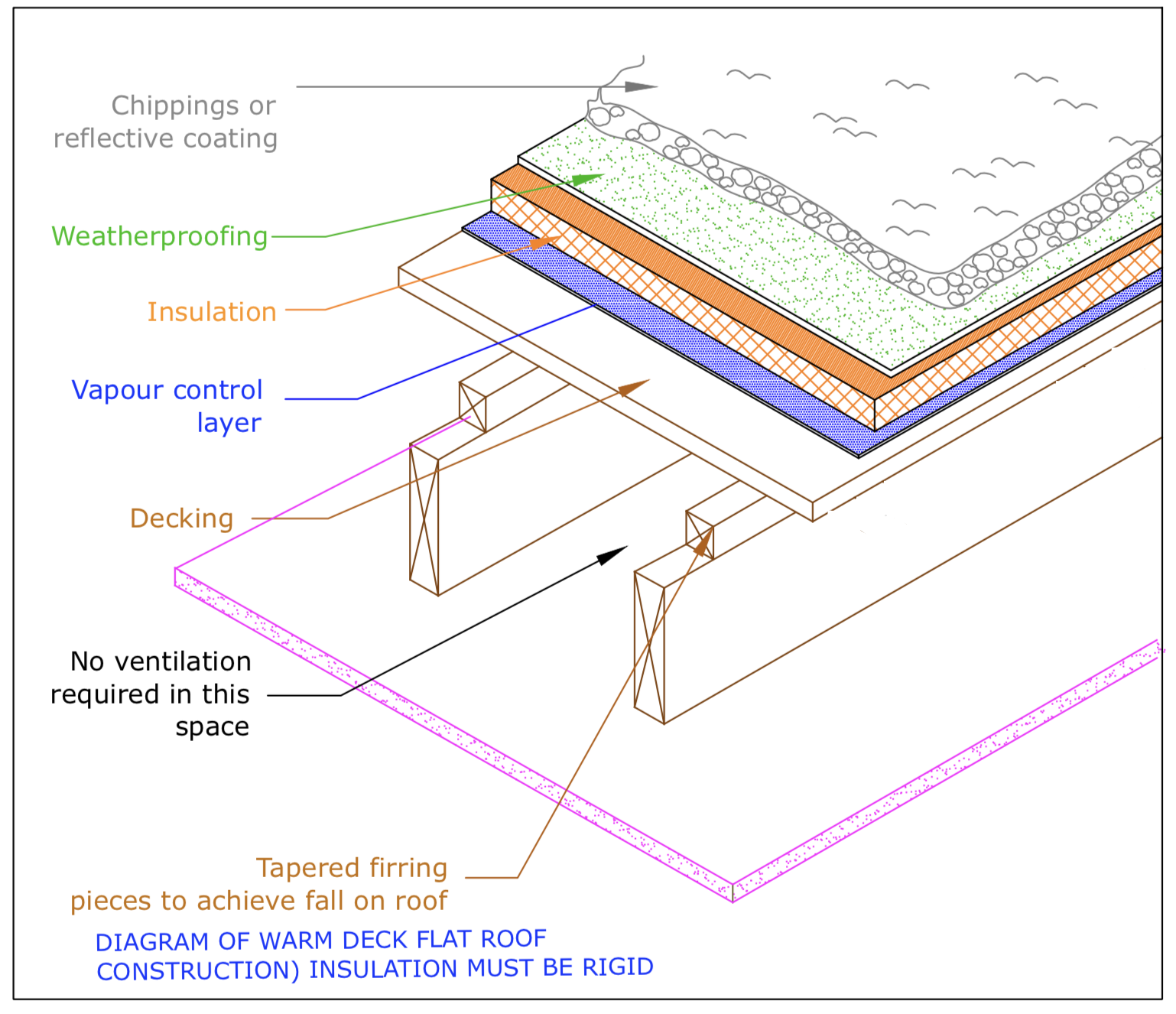 Chippings or reflective coating

Weatherproofing

Insulation

Vapour control layer

Decking

No ventilation required in this space

Tapered firring pieces to achieve fall on roof

DIAGRAM OF WARM DECK FLAT ROOF CONSTRUCTION) INSULATION MUST BE RIGID