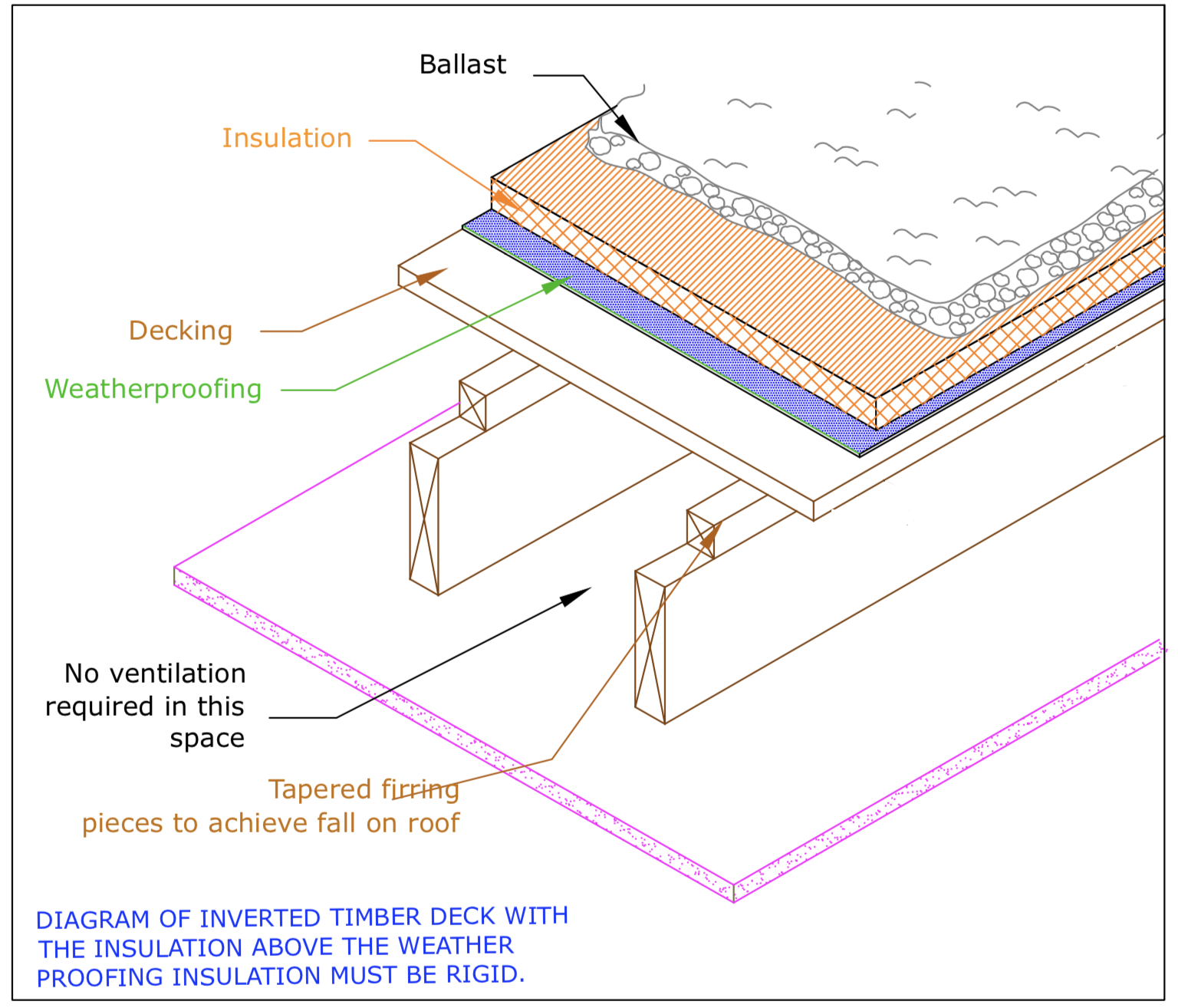 Ballast

Insulation

Decking

Weatherproofing

No ventilation required in this space

Tapered firring pieces to achieve fall on roof

DIAGRAM OF INVERTED TIMBER DECK WITH THE INSULATION ABOVE THE WEATHER PROOFING INSULATION MUST BE RIGID.