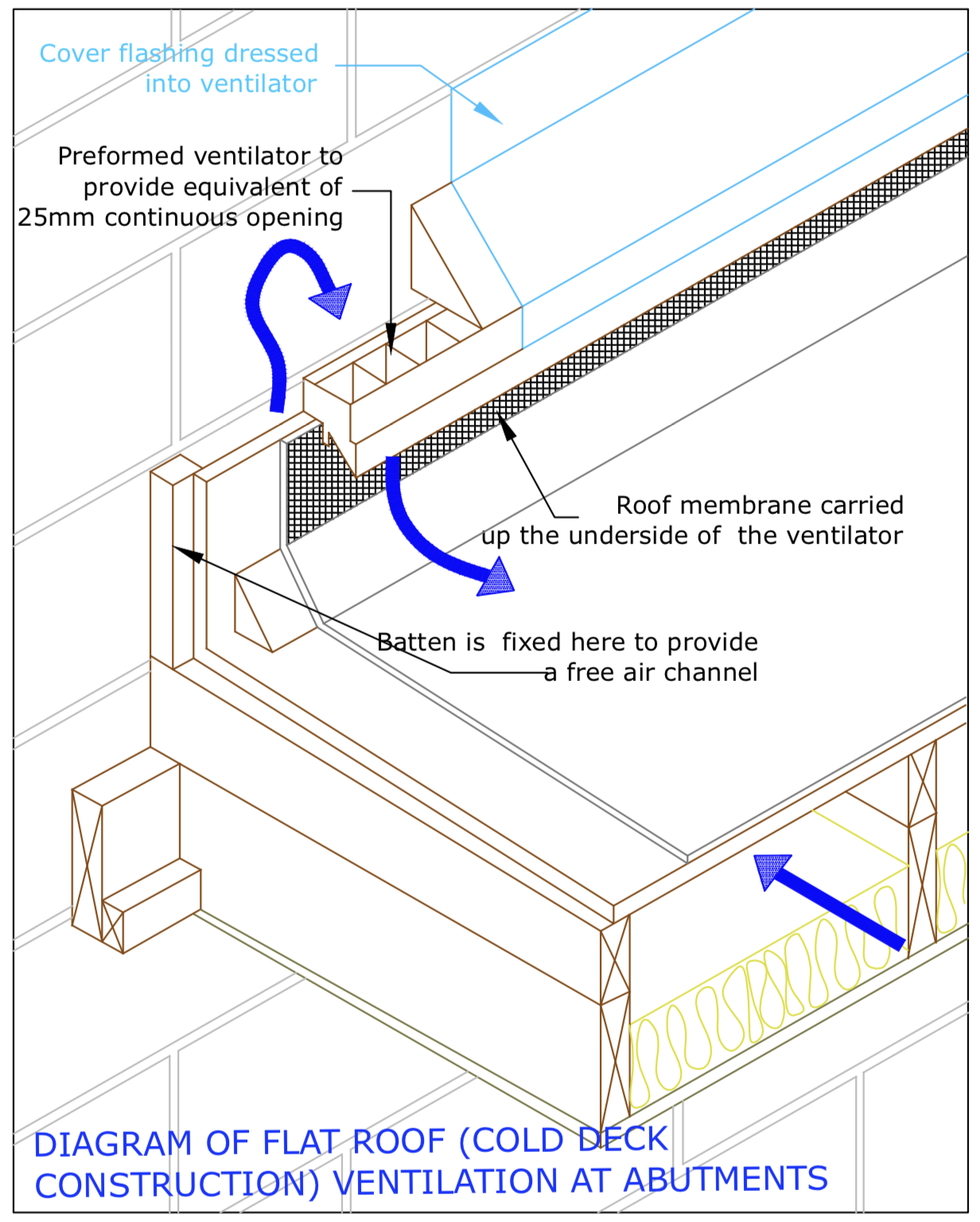 Cover flashing dressed into ventilator

Preformed ventilator to provide equivalent of 25mm continuous opening

Roof membrane carried up the underside of the ventilator

Batten is fixed here to provide a free air channel

DIAGRAM OF FLAT ROOF (COLD DECK CONSTRUCTION) VENTILATION AT ABUTMENTS