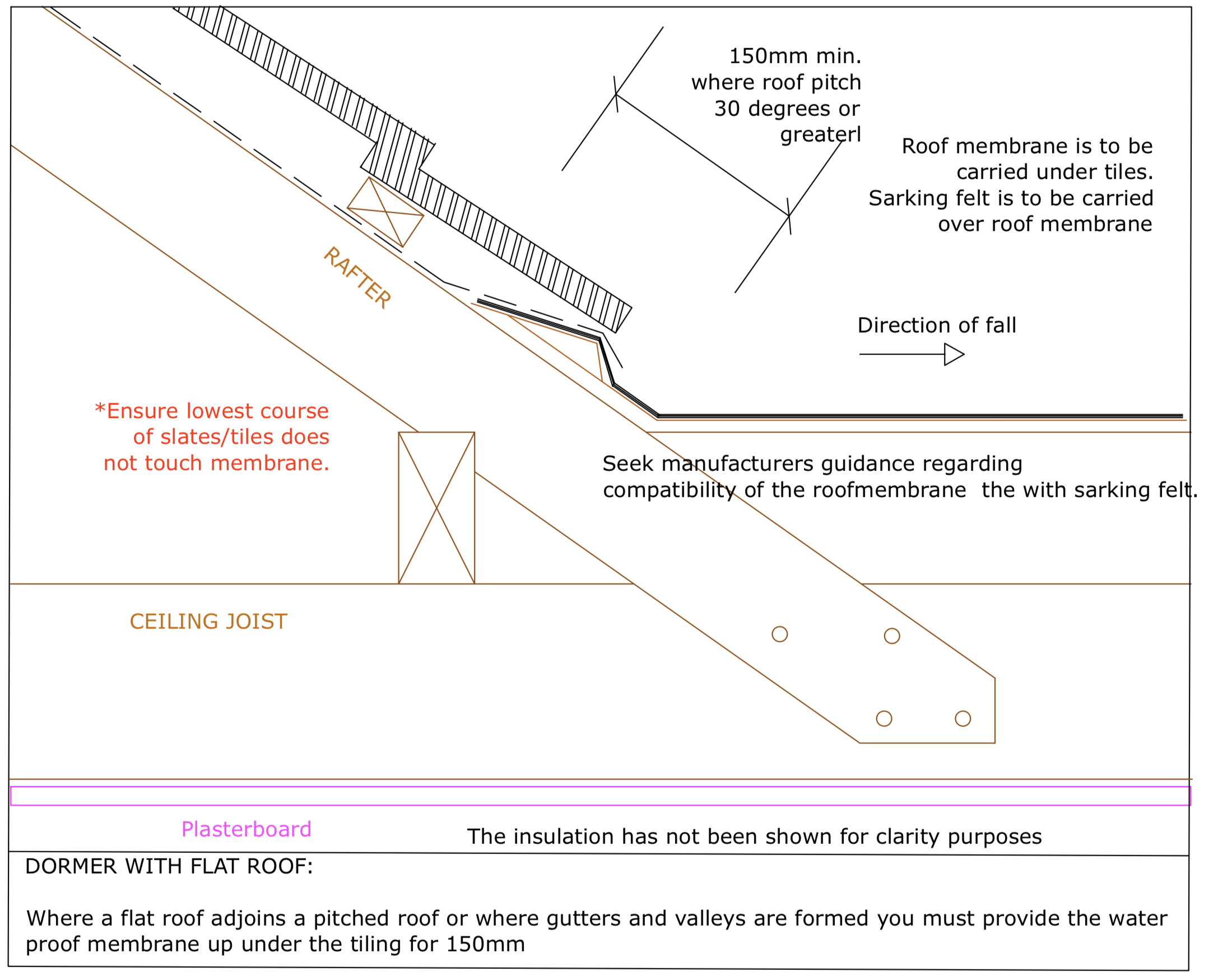 150mm min. where roof pitch 30 degrees or greaterl

Roof membrane is to be carried under tiles. Sarking felt is to be carried over roof membrane

RAFTER

Direction of fall

*Ensure lowest course of slates/tiles does not touch membrane.

Seek manufacturers guidance regarding compatibility of the roofmembrane the with sarking felt.

CEILING JOIST

Plasterboard

The insulation has not been shown for clarity purposes

DORMER WITH FLAT ROOF:

Where a flat roof adjoins a pitched roof or where gutters and valleys are formed you must provide the water proof membrane up under the tiling for 150mm