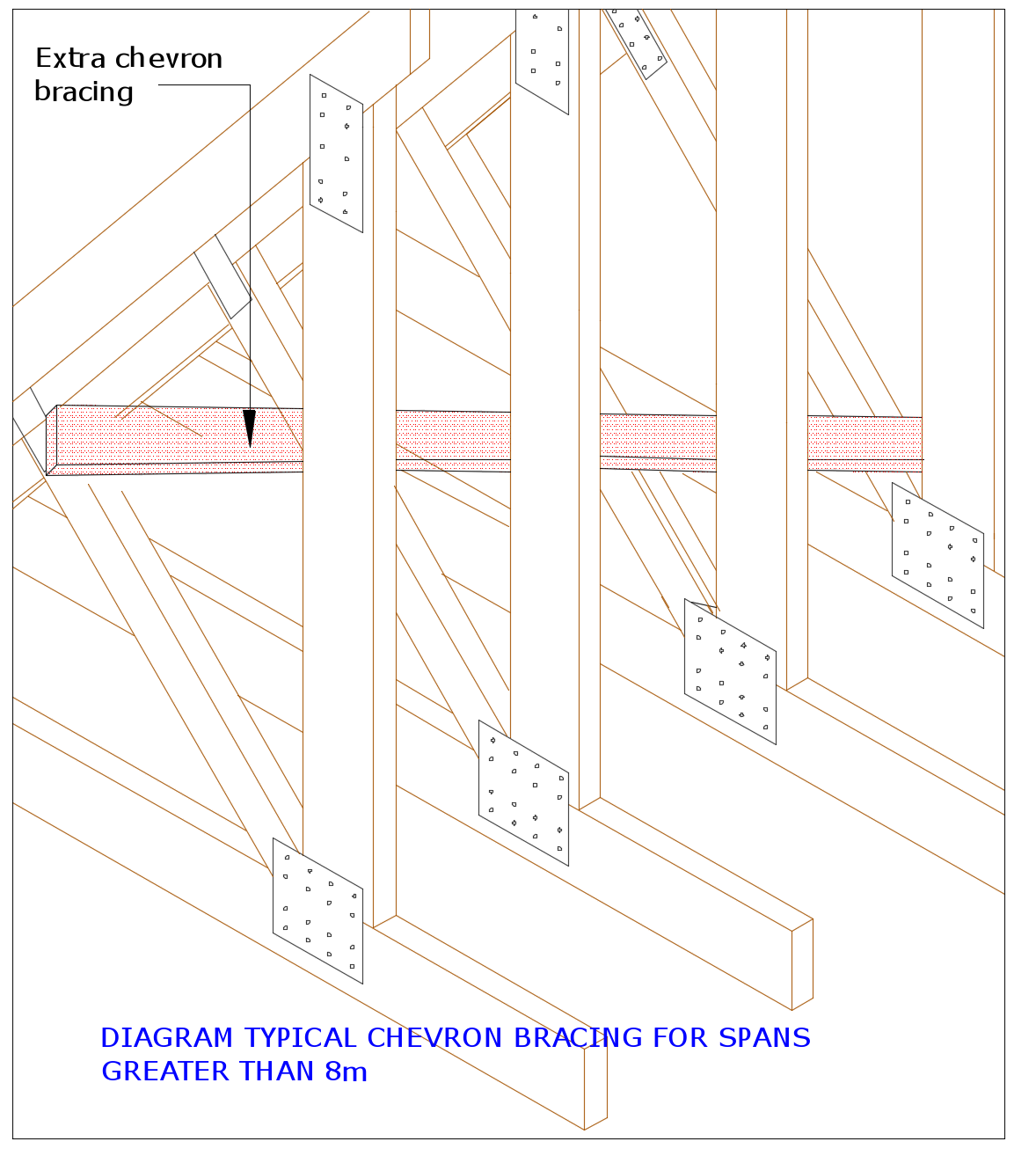 Extra chevron bracing

DIAGRAM TYPICAL CHEVRON BRACING FOR SPANS GREATER THAN 8m