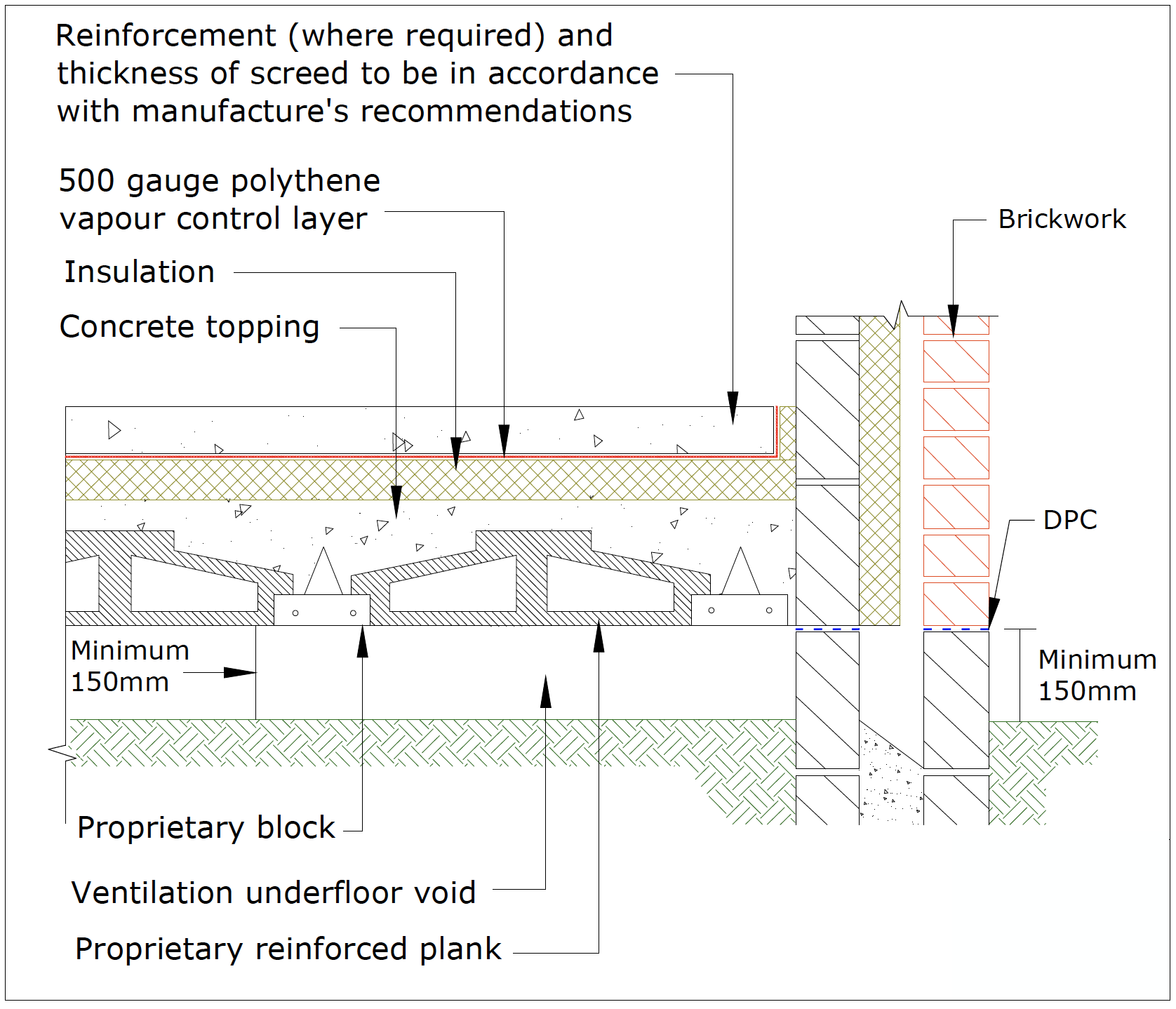 Reinforcement (where required) and thickness of screed to be in accordance with manufacture's recommendations

500 gauge polythene vapour control layer

Insulation

Concrete topping

Brickwork

DPC

Minimum 150mm

Minimum 150mm

Proprietary block

Ventilation underfloor void

Proprietary reinforced plank