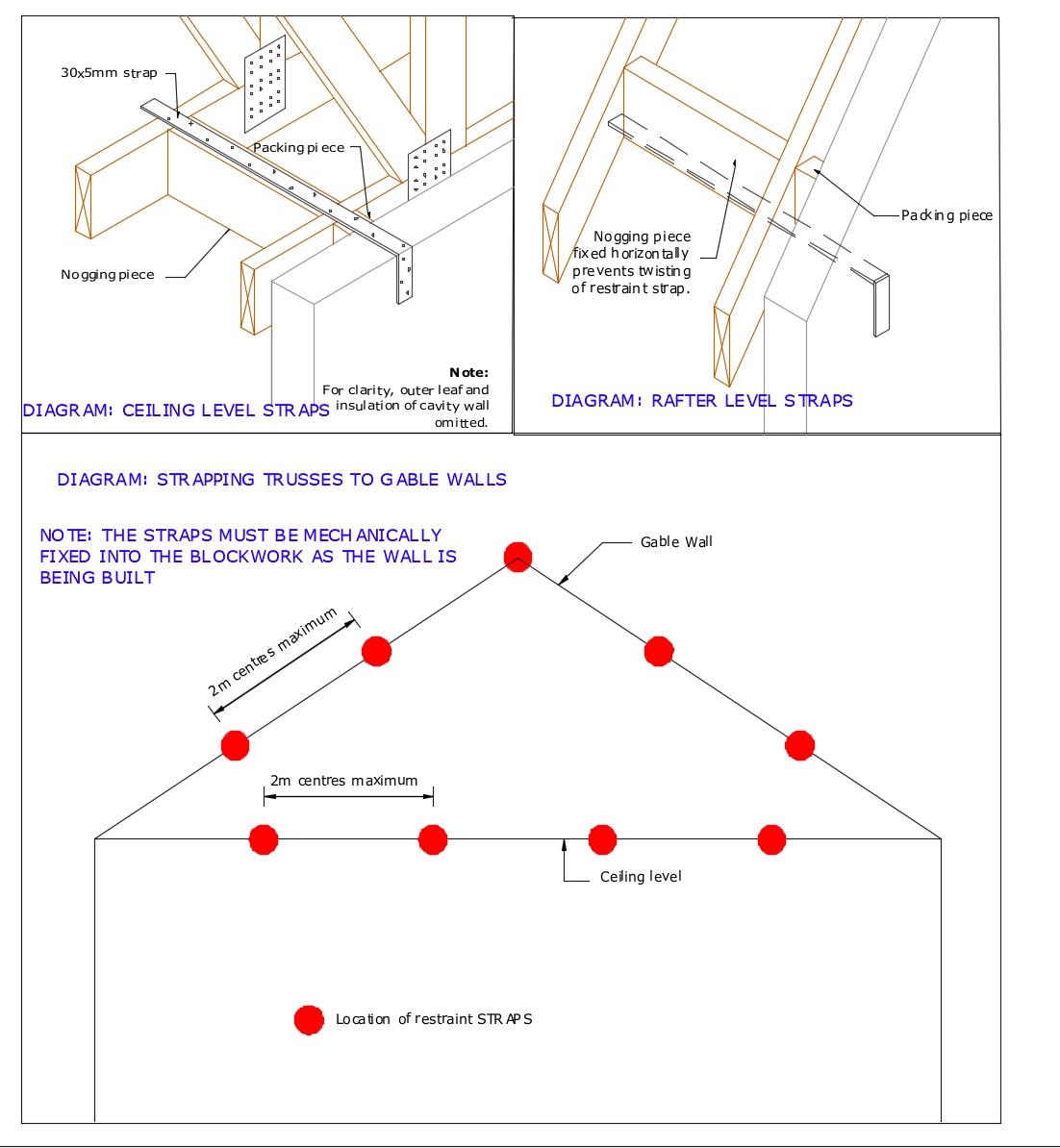 30x5mm strap

Packing piece

Nogging piece

Note:
For clarity, outer leaf and insulation of cavity wall omitted.

DIAGRAM: CEILING LEVEL STRAPS

Nogging piece fixed horizontally prevents twisting of restraint strap.

Packing piece

DIAGRAM: RAFTER LEVEL STRAPS

DIAGRAM: STRAPPING TRUSSES TO GABLE WALLS

NOTE: THE STRAPS MUST BE MECHANICALLY FIXED INTO THE BLOCKWORK AS THE WALL IS BEING BUILT

Gable Wall

2m centres maximum

2m centres maximum

Ceiling level

Location of restraint STRAPS