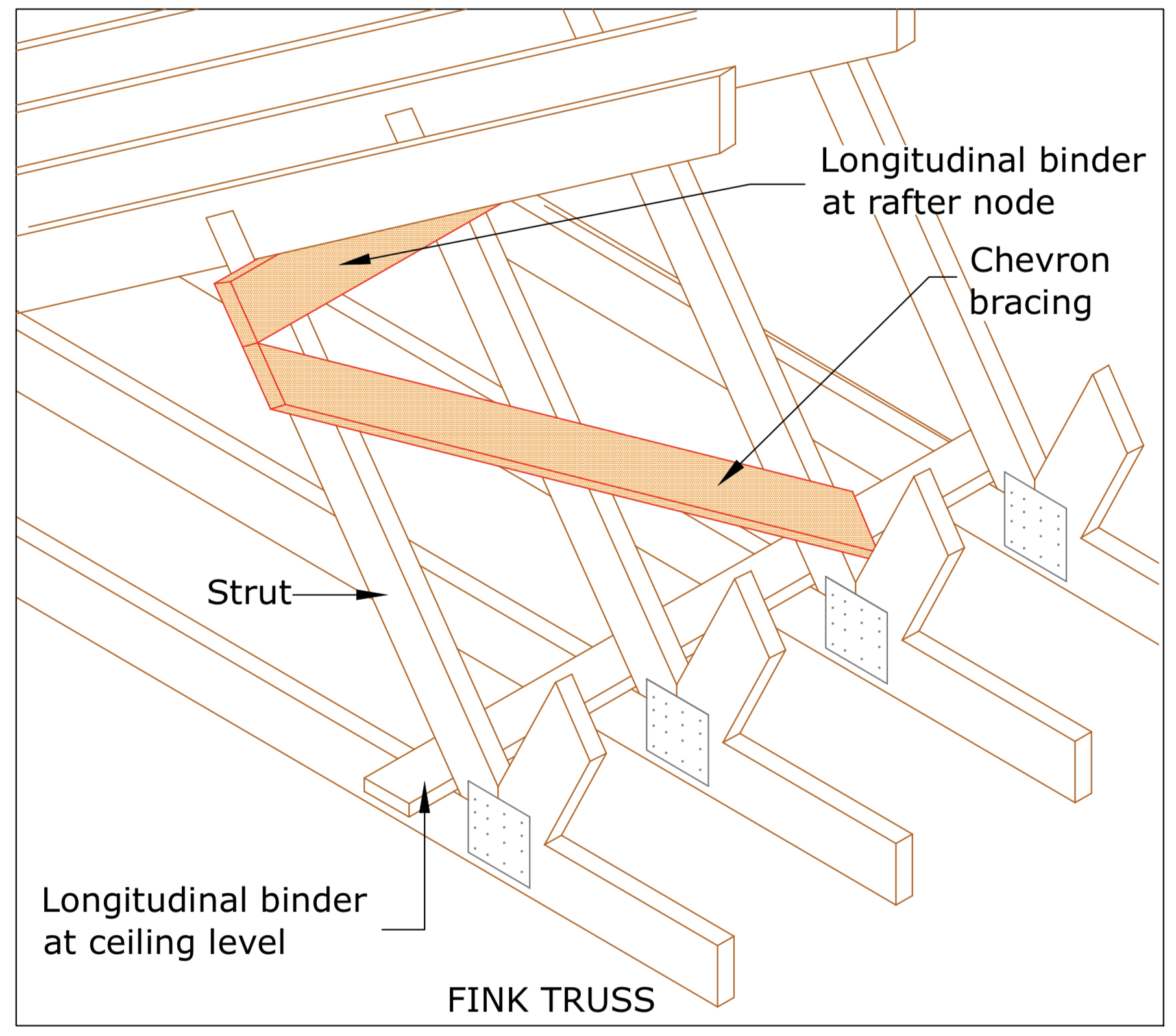 Longitudinal binder at rafter node

Chevron bracing

Strut

Longitudinal binder at ceiling level

FINK TRUSS