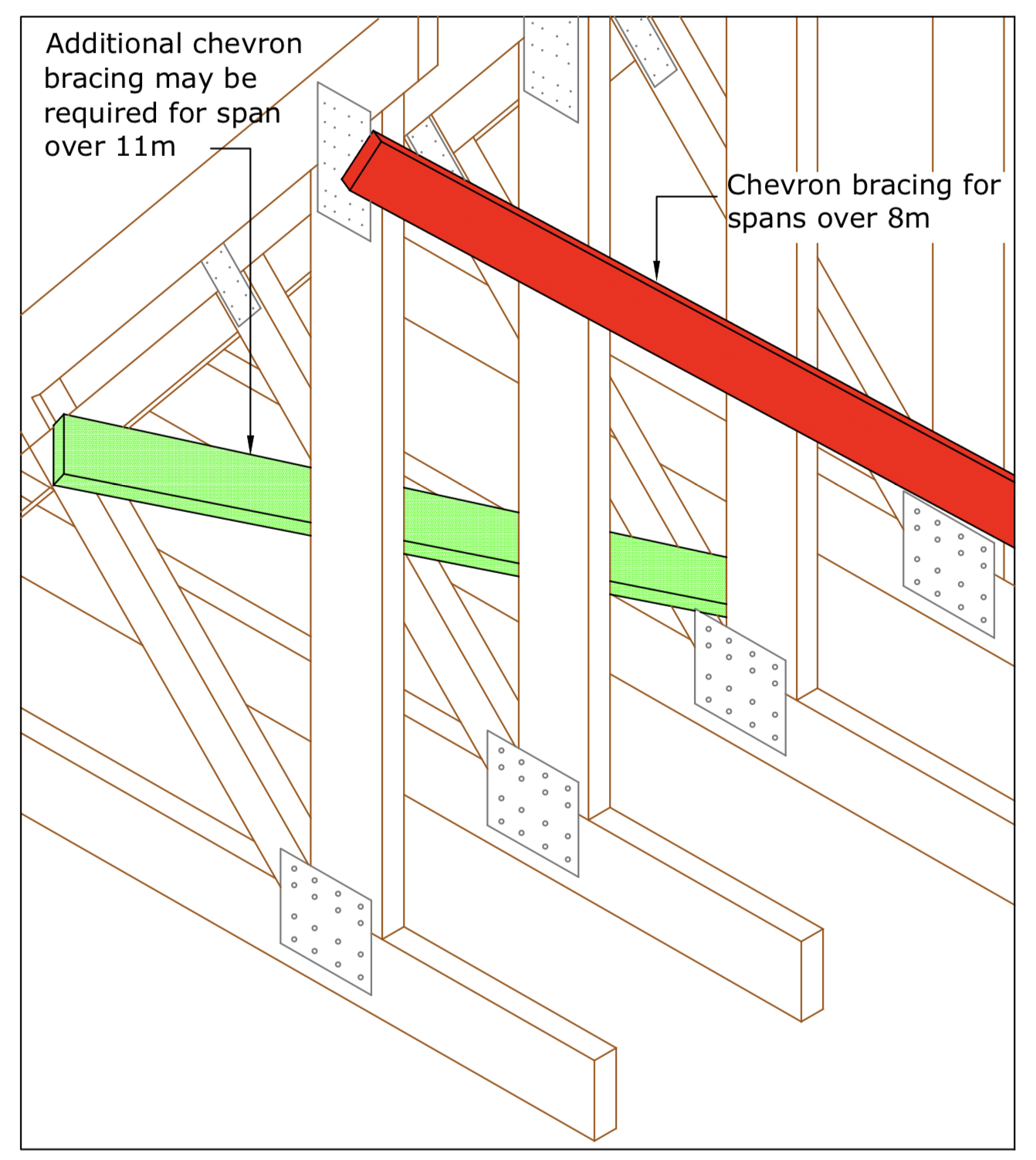 Additional chevron bracing may be required for span over 11m

Chevron bracing for spans over 8m