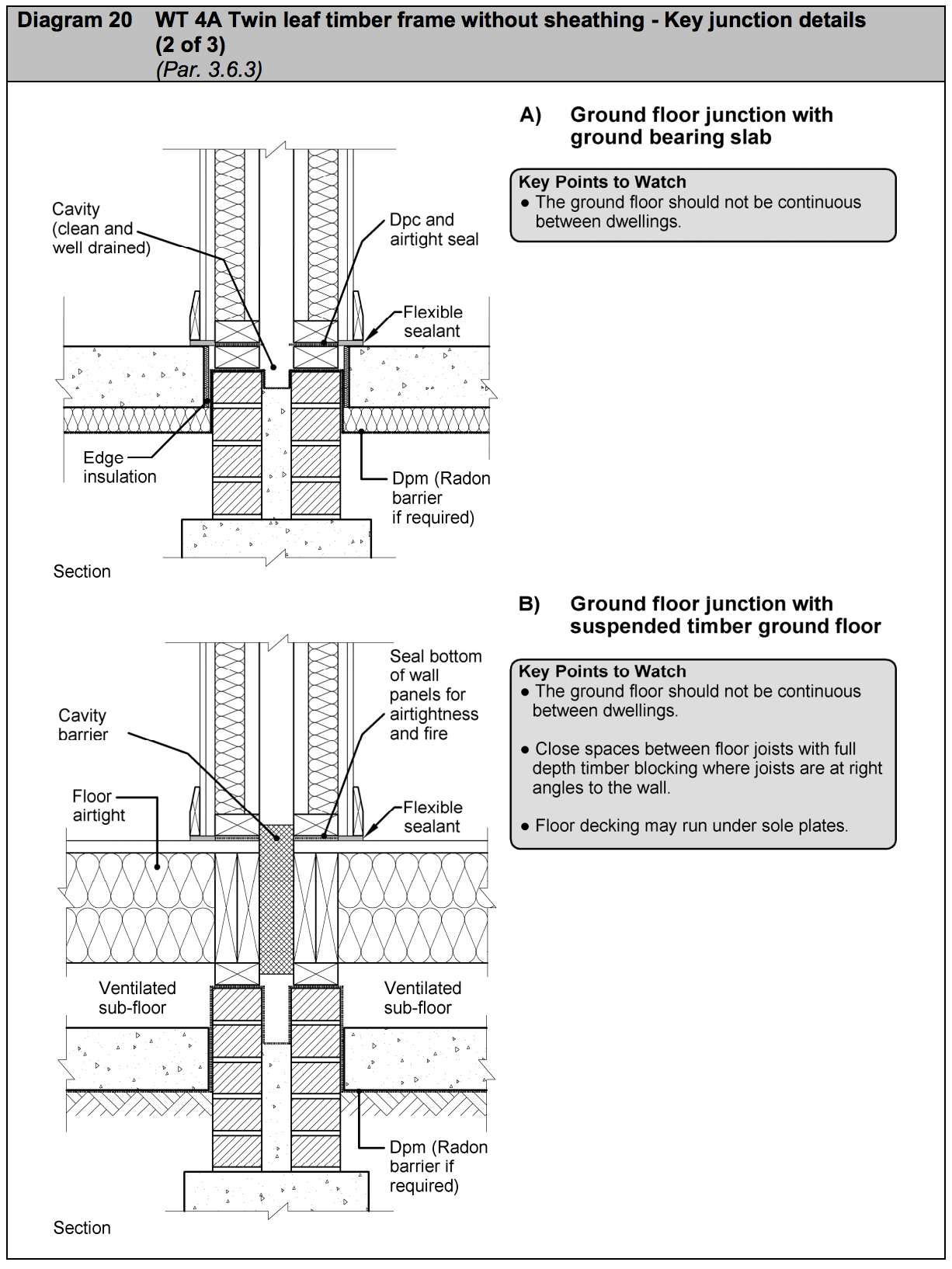 Diagram 20 WT 4A Twin leaf timber frame without sheathing - Key junction details (2 of 3)
(Par. 3.6.3)

A) Ground floor junction with ground bearing slab

Key Points to Watch
● The ground floor should not be continuous between dwellings.

Cavity (clean and well drained)

Dpc and airtight seal

Flexible sealant

Edge insulation

Dpm (Radon barrier if required)

Section

B) Ground floor junction with suspended timber ground floor

Key Points to Watch
● The ground floor should not be continuous between dwellings.

● Close spaces between floor joists with full depth timber blocking where joists are at right angles to the wall.

● Floor decking may run under sole plates.

Seal bottom of wall panels for airtightness and fire

Cavity barrier

Floor airtight

Flexible sealant

Ventilated sub-floor

Ventilated sub-floor

Dpm (Radon barrier if required)

Section