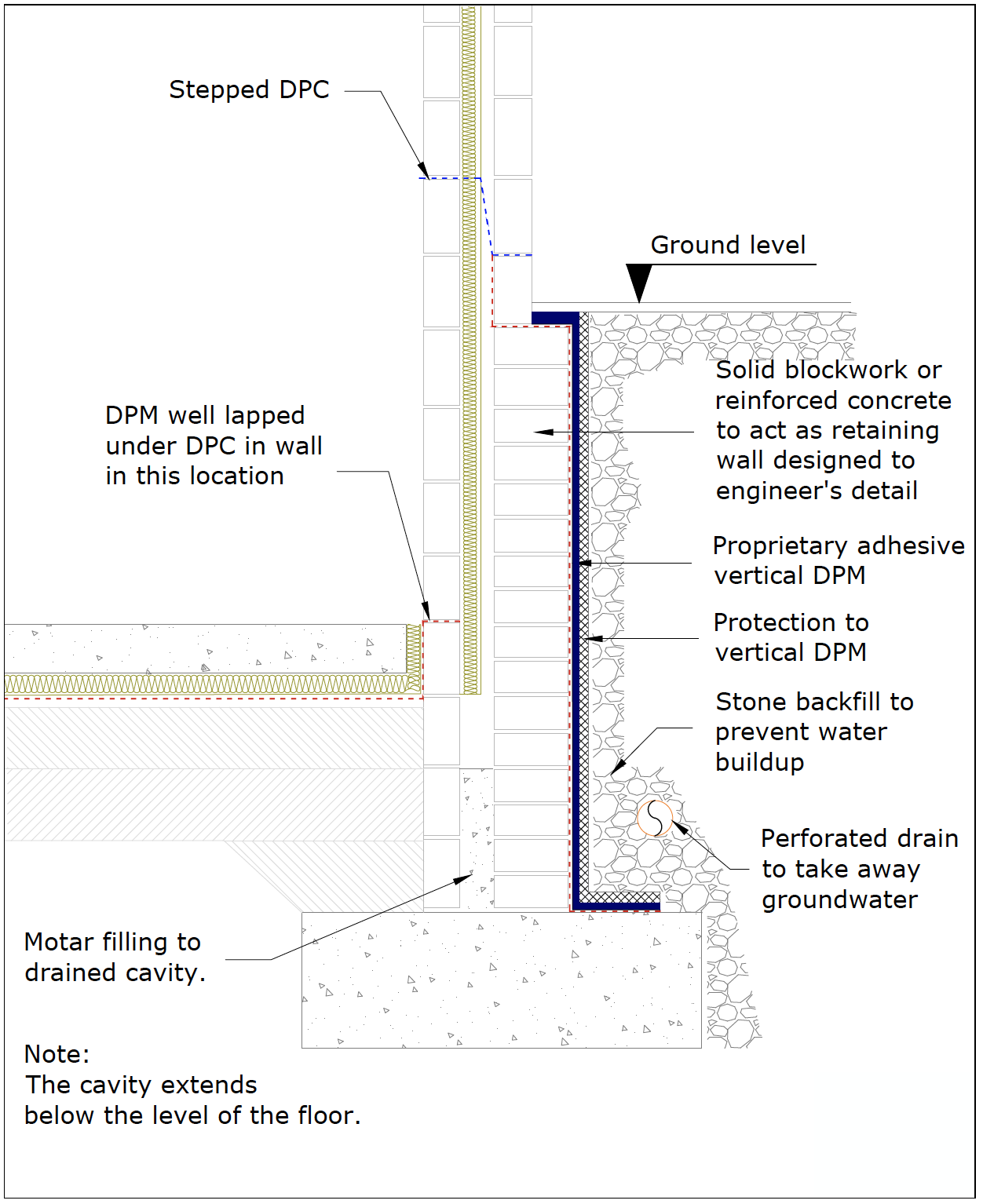 Stepped DPC

Ground level

DPM well lapped under DPC in wall in this location

Solid blockwork or reinforced concrete to act as retaining wall designed to engineer's detail

Proprietary adhesive vertical DPM

Protection to vertical DPM

Stone backfill to prevent water buildup

Perforated drain to take away groundwater

Motar filling to drained cavity.

Note:
The cavity extends below the level of the floor.