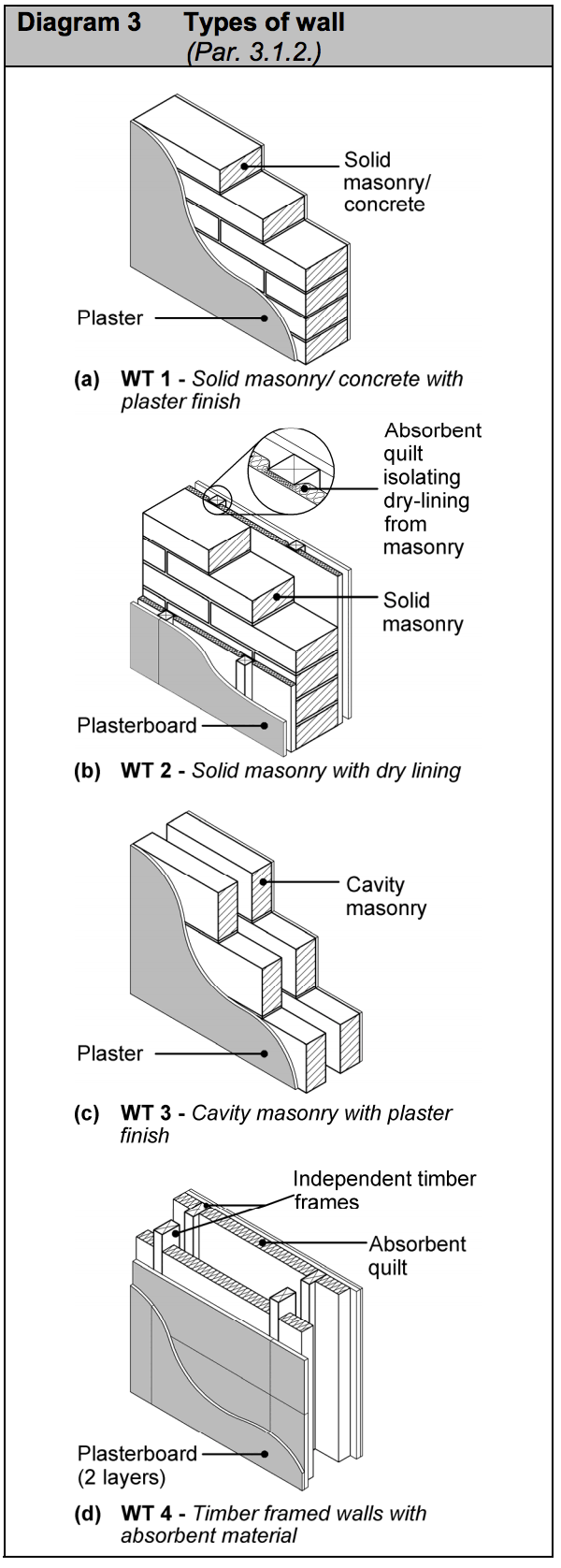 Diagram 3 Types of wall
(Par. 3.1.2.)

Solid masonry/ concrete

Plaster

(a) WT 1 - Solid masonry/ concrete with plaster finish

Absorbent quilt isolating dry-lining from masonry

Solid masonry

Plasterboard

(b) WT 2 - Solid masonry with dry lining

Cavity masonry

Plaster

(c) WT 3 - Cavity masonry with plaster finish

Independent timber frames

Absorbent quilt

Plasterboard (2 layers)

(d) WT 4 - Timber framed walls with absorbent material